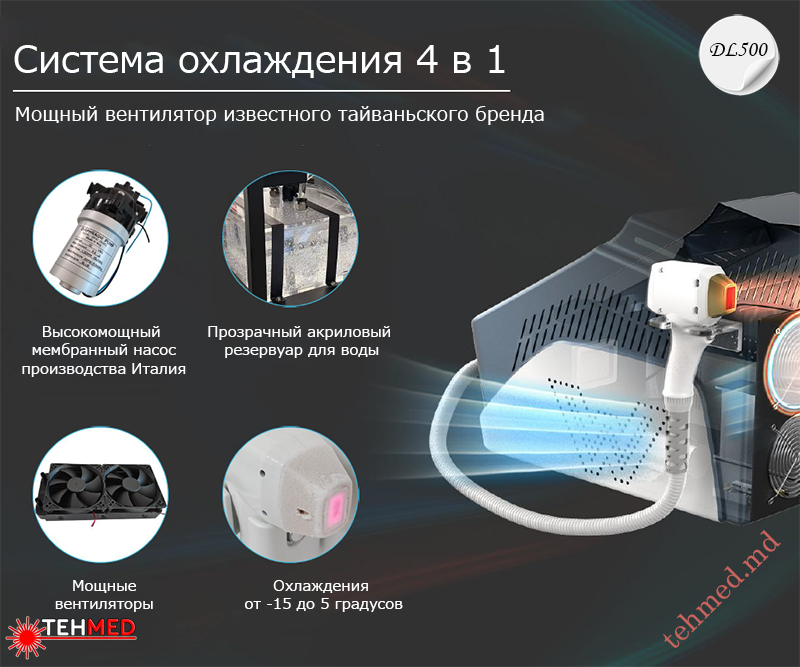 Система охлаждения 4 в 1

DL500

Мощный вентилятор известного тайваньского бренда

Высокомощный мембранный насос производства Италия

Прозрачный акриловый резервуар для воды

Мощные вентиляторы

Охлаждения от -15 до 5 градусов

TEHMED

tehmed.md